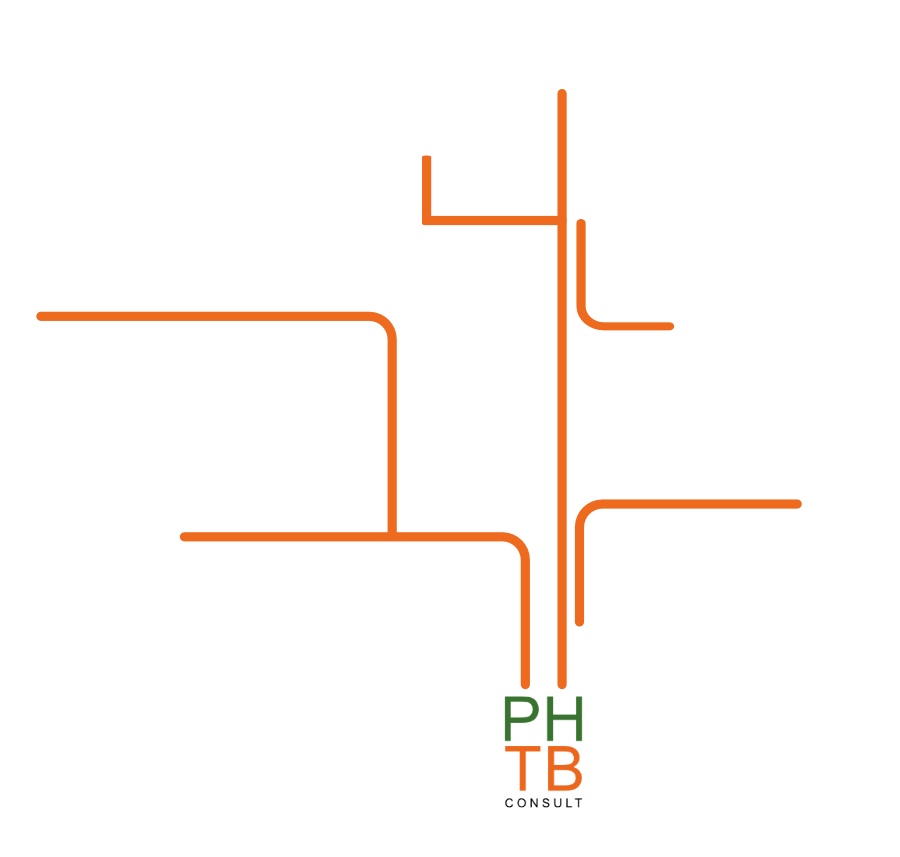 PH
TB
CONSULT